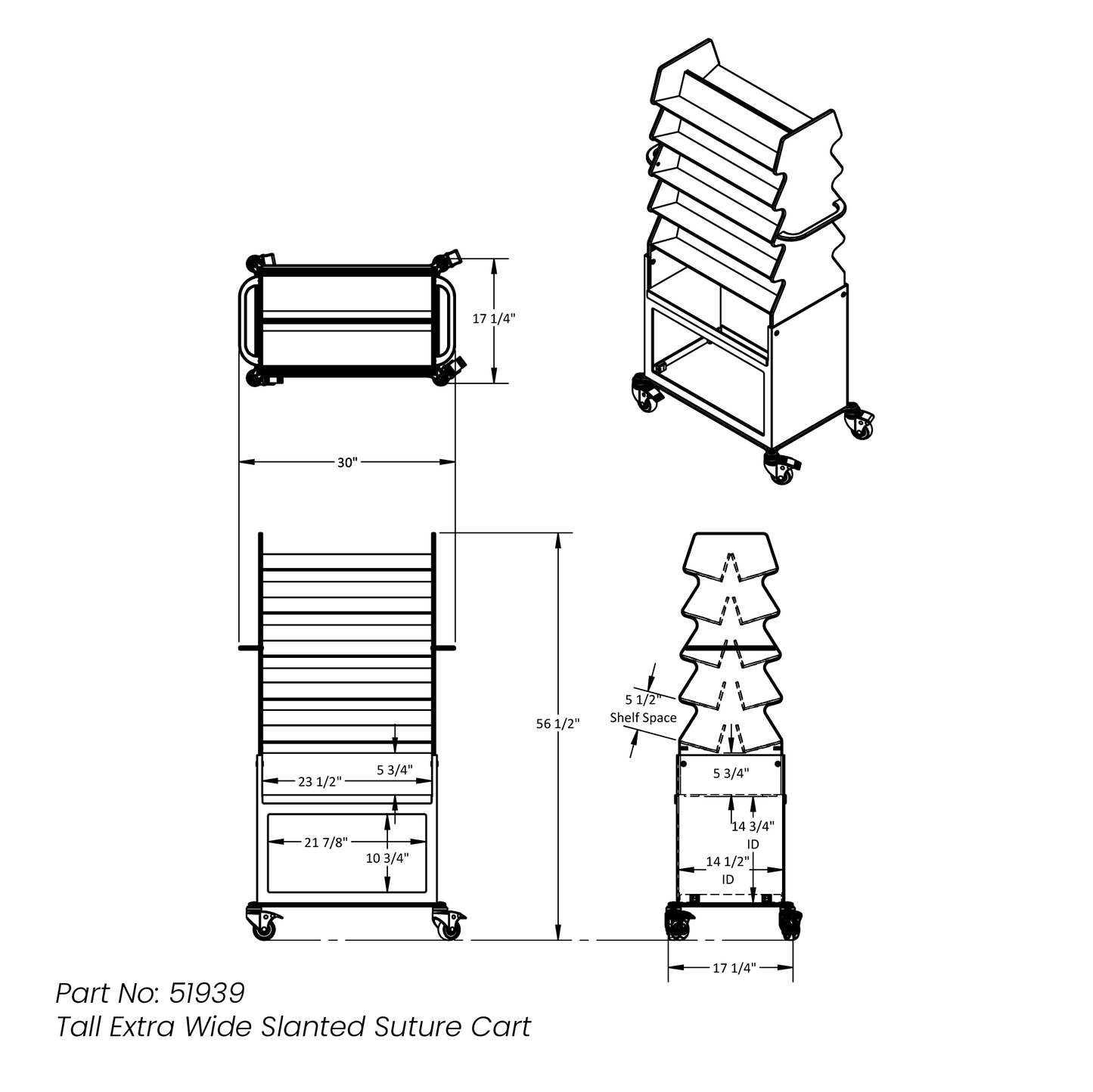 17 1/4"

30"

56 1/2"

5 3/4"

23 1/2"

21 7/8"

10 3/4"

5 1/2"
Shelf Space

5 3/4"

14 3/4"
ID

14 1/2"
ID

17 1/4"

Part No: 51939
Tall Extra Wide Slanted Suture Cart